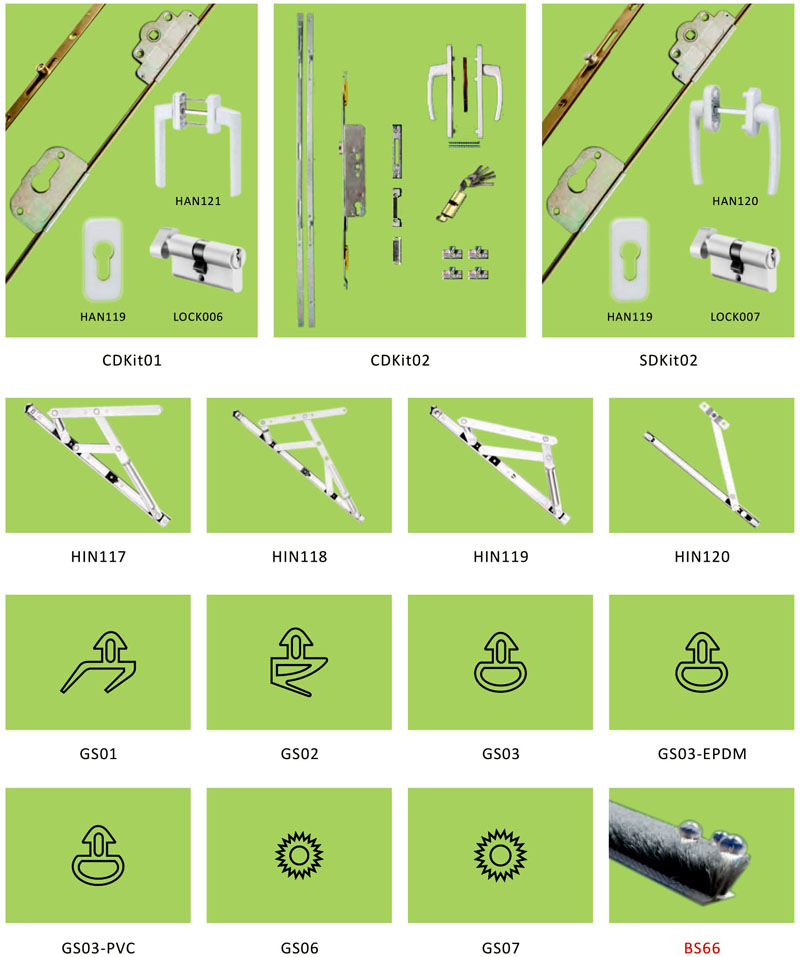 HAN121

HAN119

LOCK006

CDKit01

CDKit02

HAN120

HAN119

LOCK007

SDKit02

HIN117

HIN118

HIN119

HIN120

GS01

GS02

GS03

GS03-EPDM

GS03-PVC

GS06

GS07

BS66